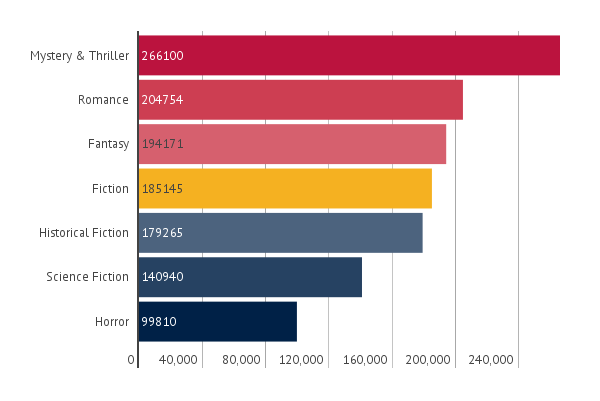 Mystery & Thriller 266100
Romance 204754
Fantasy 194171
Fiction 185145
Historical Fiction 179265
Science Fiction 140940
Horror 99810

0 40,000 80,000 120,000 160,000 200,000 240,000