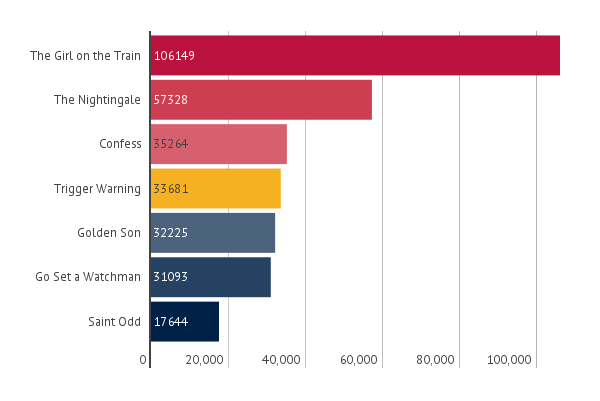 The Girl on the Train 106149
The Nightingale 57328
Confess 35264
Trigger Warning 33681
Golden Son 32225
Go Set a Watchman 31093
Saint Odd 17644

0 20,000 40,000 60,000 80,000 100,000