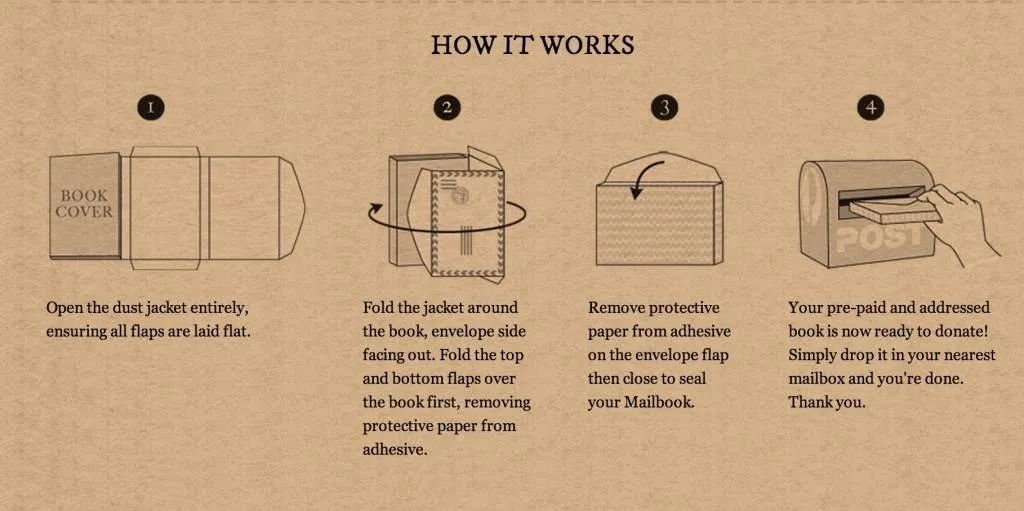 HOW IT WORKS

1

BOOK COVER

Open the dust jacket entirely, ensuring all flaps are laid flat.

2

Fold the jacket around the book, envelope side facing out. Fold the top and bottom flaps over the book first, removing protective paper from adhesive.

3

Remove protective paper from adhesive on the envelope flap then close to seal your Mailbook.

4

POST

Your pre-paid and addressed book is now ready to donate! Simply drop it in your nearest mailbox and you're done. Thank you.