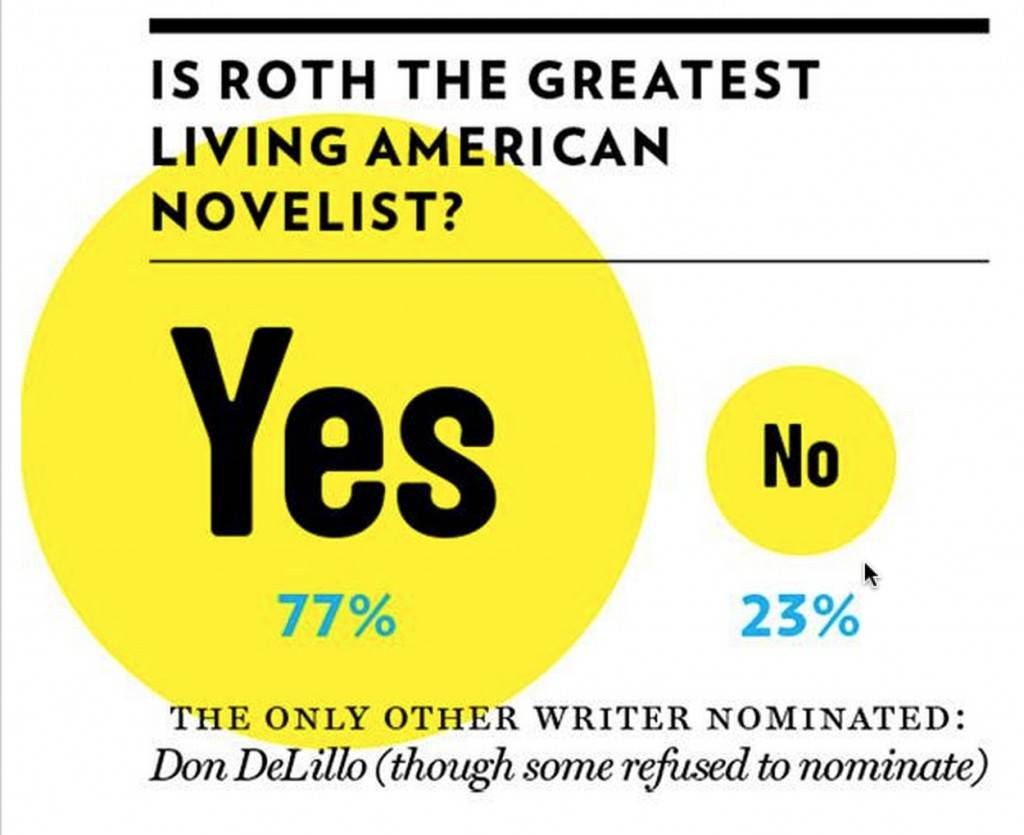 IS ROTH THE GREATEST LIVING AMERICAN NOVELIST?

Yes

77%

No

23%

THE ONLY OTHER WRITER NOMINATED:
Don DeLillo (though some refused to nominate)